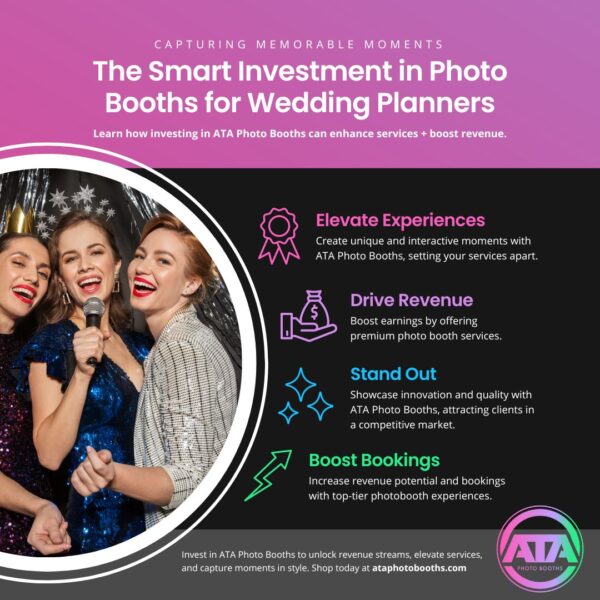 CAPTURING MEMORABLE MOMENTS

The Smart Investment in Photo Booths for Wedding Planners

Learn how investing in ATA Photo Booths can enhance services + boost revenue.

Elevate Experiences
Create unique and interactive moments with ATA Photo Booths, setting your services apart.

Drive Revenue
Boost earnings by offering premium photo booth services.

Stand Out
Showcase innovation and quality with ATA Photo Booths, attracting clients in a competitive market.

Boost Bookings
Increase revenue potential and bookings with top-tier photobooth experiences.

Invest in ATA Photo Booths to unlock revenue streams, elevate services, and capture moments in style. Shop today at ataphotobooths.com

ATA
PHOTO BOOTHS