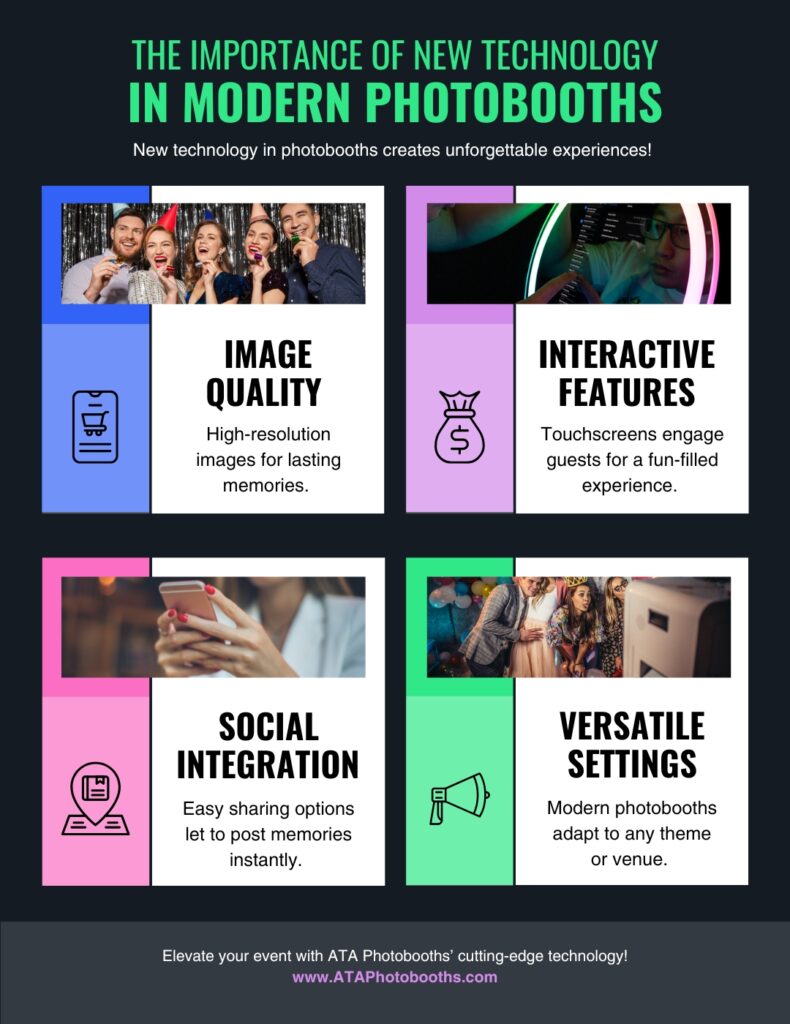 THE IMPORTANCE OF NEW TECHNOLOGY
IN MODERN PHOTOBOOTHS

New technology in photobooths creates unforgettable experiences!

IMAGE QUALITY

High-resolution images for lasting memories.

INTERACTIVE FEATURES

Touchscreens engage guests for a fun-filled experience.

SOCIAL INTEGRATION

Easy sharing options let to post memories instantly.

VERSATILE SETTINGS

Modern photobooths adapt to any theme or venue.

Elevate your event with ATA Photobooths' cutting-edge technology!
www.ATAPhotobooths.com